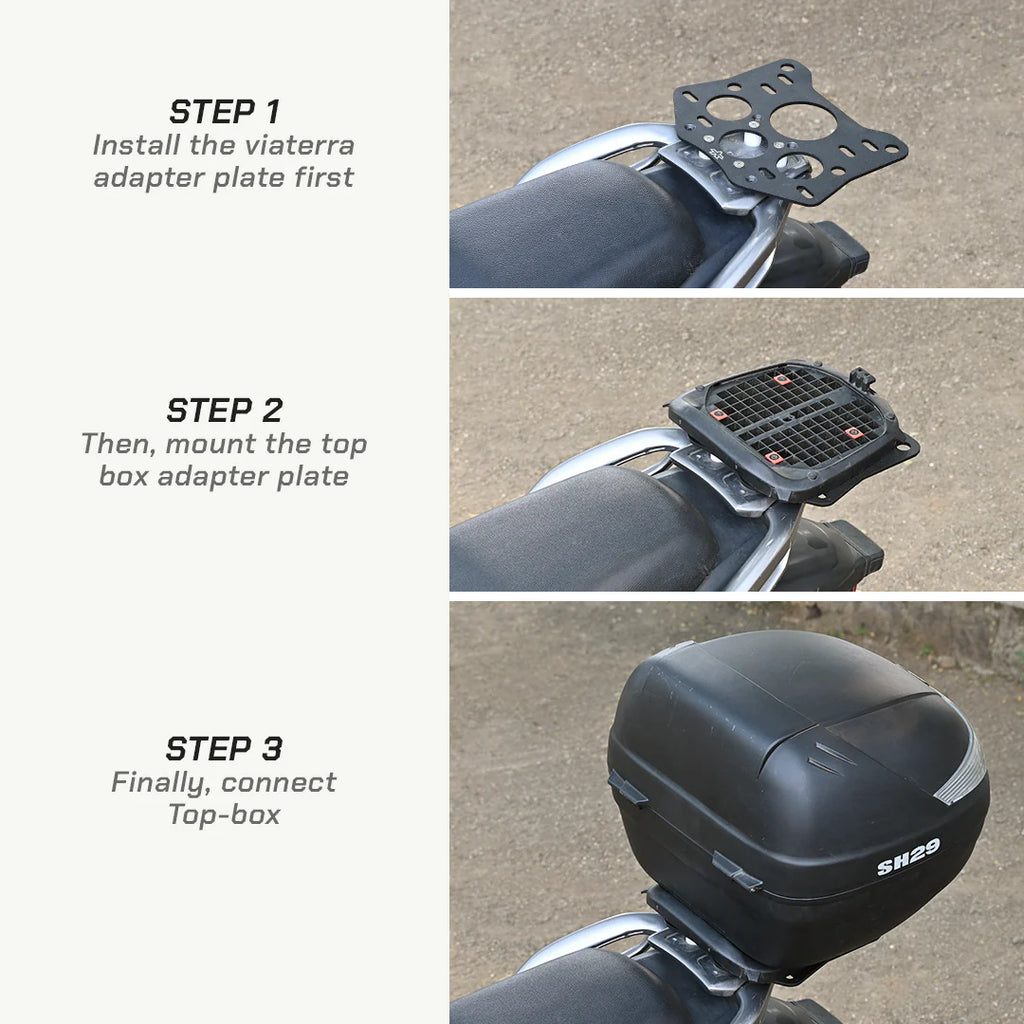 STEP 1
Install the viaterra adapter plate first

STEP 2
Then, mount the top box adapter plate

STEP 3
Finally, connect Top-box

SH29