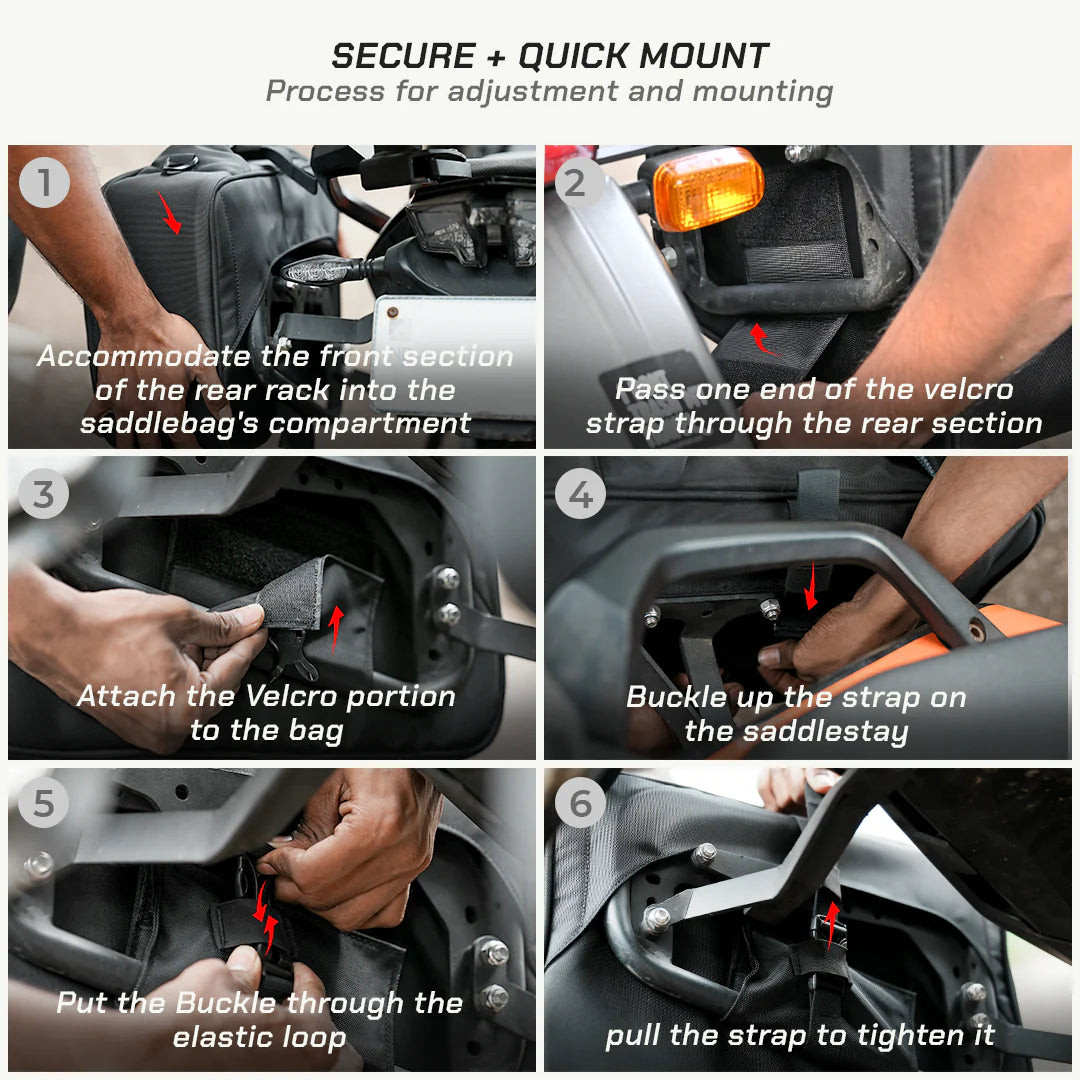 SECURE + QUICK MOUNT
Process for adjustment and mounting

1
Accommodate the front section of the rear rack into the saddlebag's compartment

2
Pass one end of the velcro strap through the rear section

3
Attach the Velcro portion to the bag

4
Buckle up the strap on the saddlestay

5
Put the Buckle through the elastic loop

6
pull the strap to tighten it