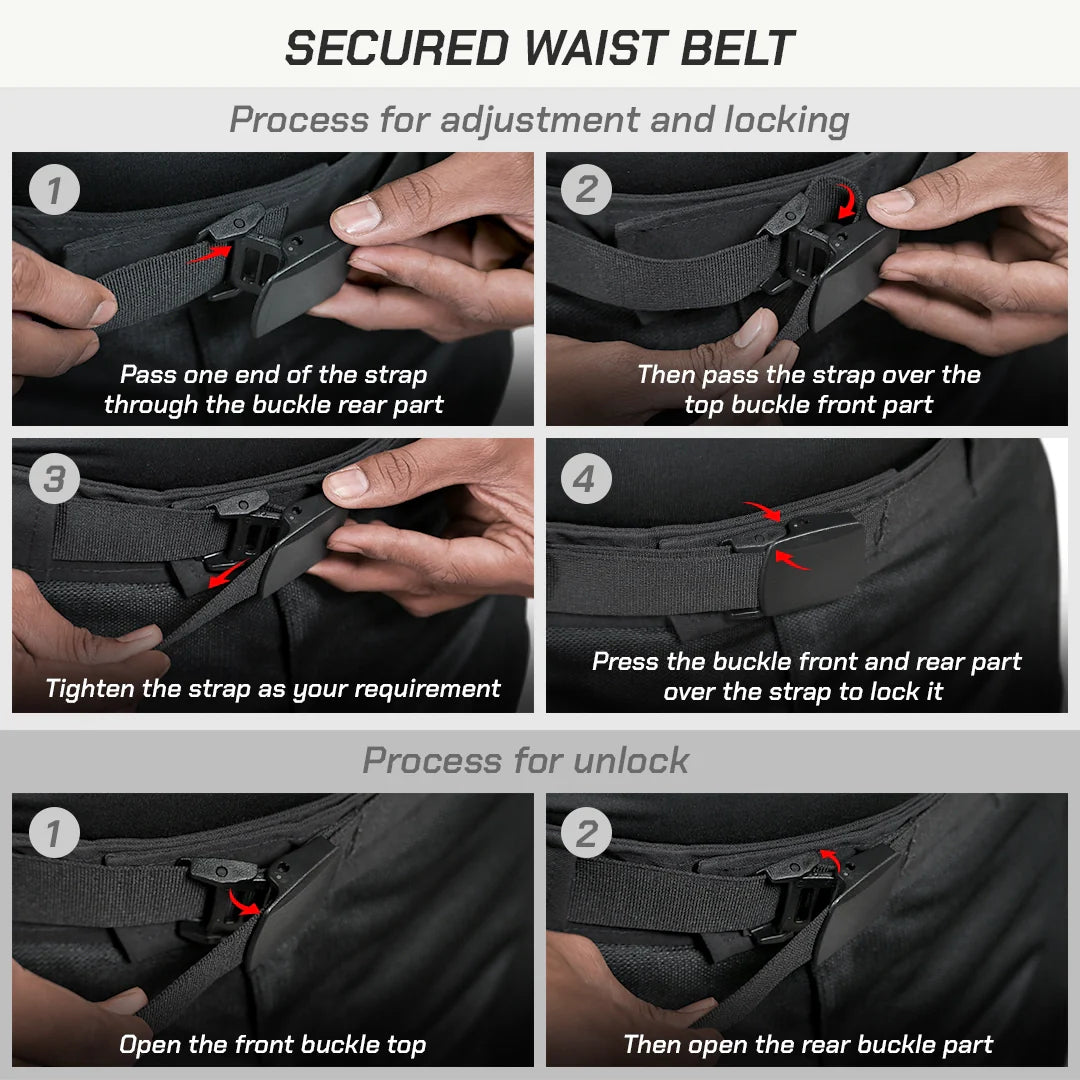 SECURED WAIST BELT

Process for adjustment and locking

1
Pass one end of the strap through the buckle rear part

2
Then pass the strap over the top buckle front part

3
Tighten the strap as your requirement

4
Press the buckle front and rear part over the strap to lock it

Process for unlock

1
Open the front buckle top

2
Then open the rear buckle part