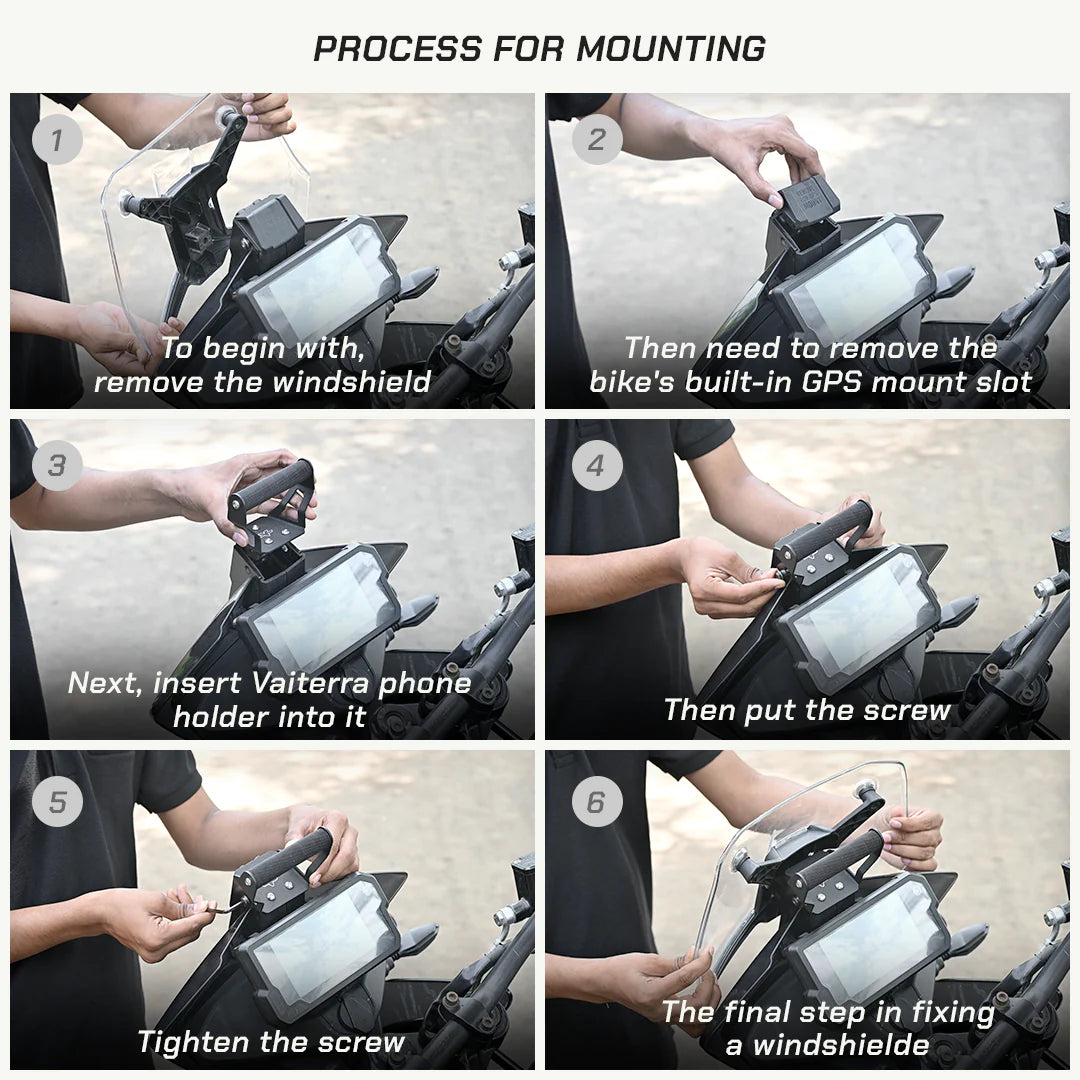 PROCESS FOR MOUNTING

1
To begin with, remove the windshield

2
Then need to remove the bike's built-in GPS mount slot

3
Next, insert Vaiterra phone holder into it

4
Then put the screw

5
Tighten the screw

6
The final step in fixing a windshielde