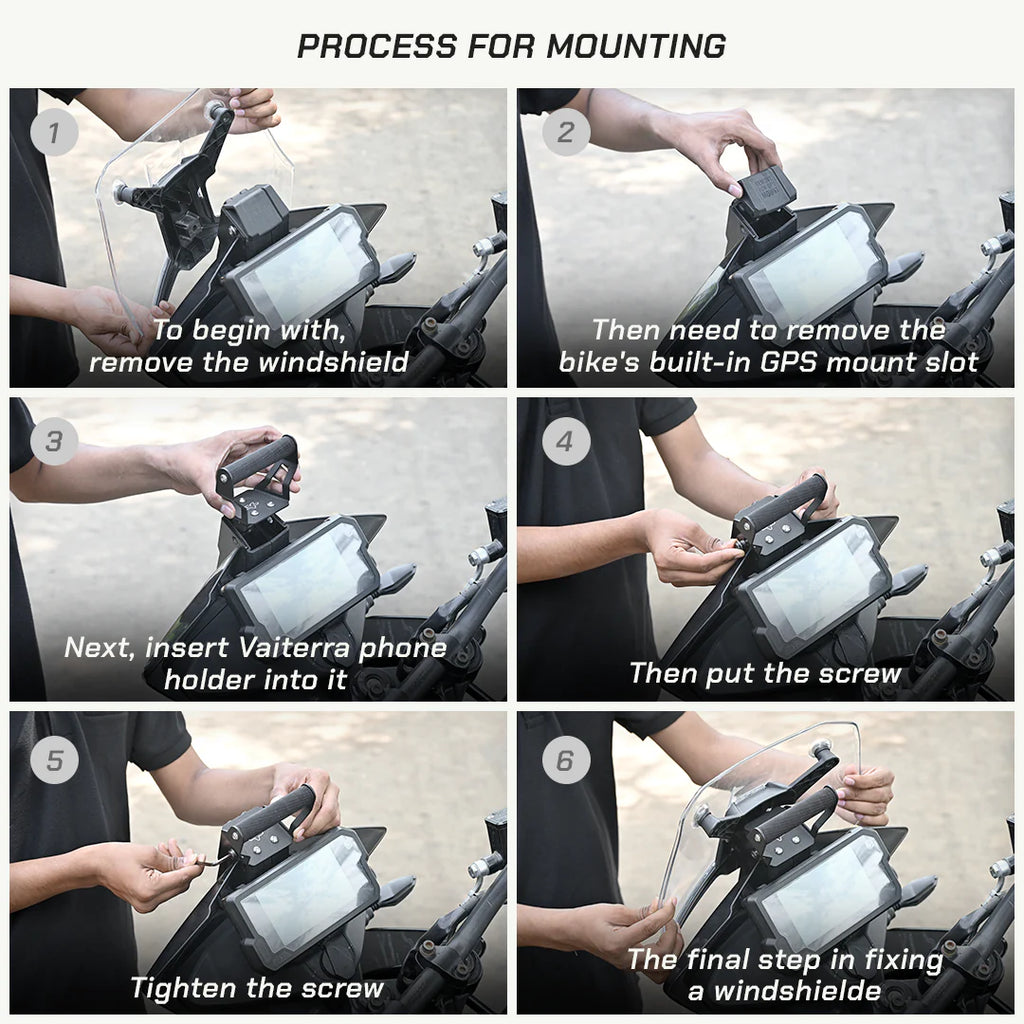 PROCESS FOR MOUNTING

1

To begin with, remove the windshield

2

Then need to remove the bike's built-in GPS mount slot

3

Next, insert Vaiterra phone holder into it

4

Then put the screw

5

Tighten the screw

6

The final step in fixing a windshielde