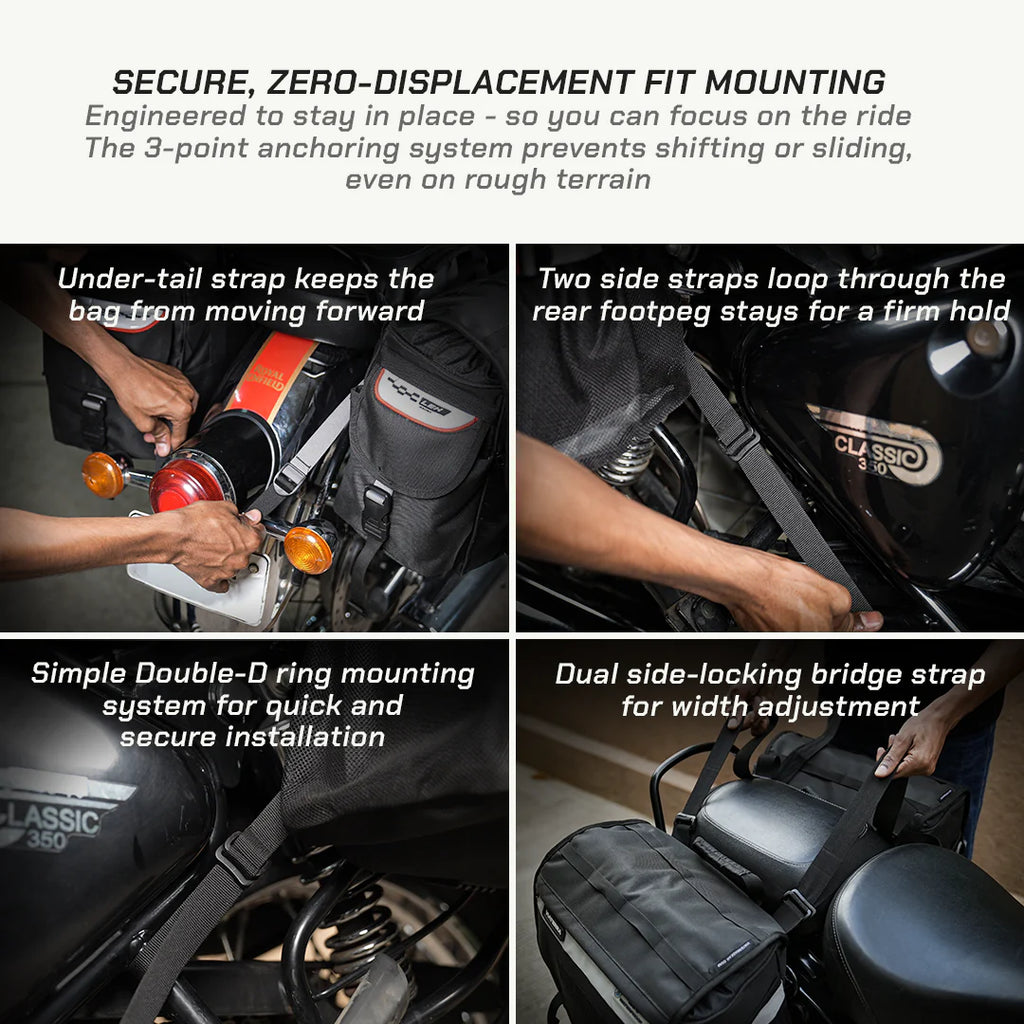 SECURE, ZERO-DISPLACEMENT FIT MOUNTING

Engineered to stay in place - so you can focus on the ride
The 3-point anchoring system prevents shifting or sliding, even on rough terrain

Under-tail strap keeps the bag from moving forward

ROYAL ENFIELD

Two side straps loop through the rear footpeg stays for a firm hold

CLASSIC 350

Simple Double-D ring mounting system for quick and secure installation

CLASSIC 350

Dual side-locking bridge strap for width adjustment