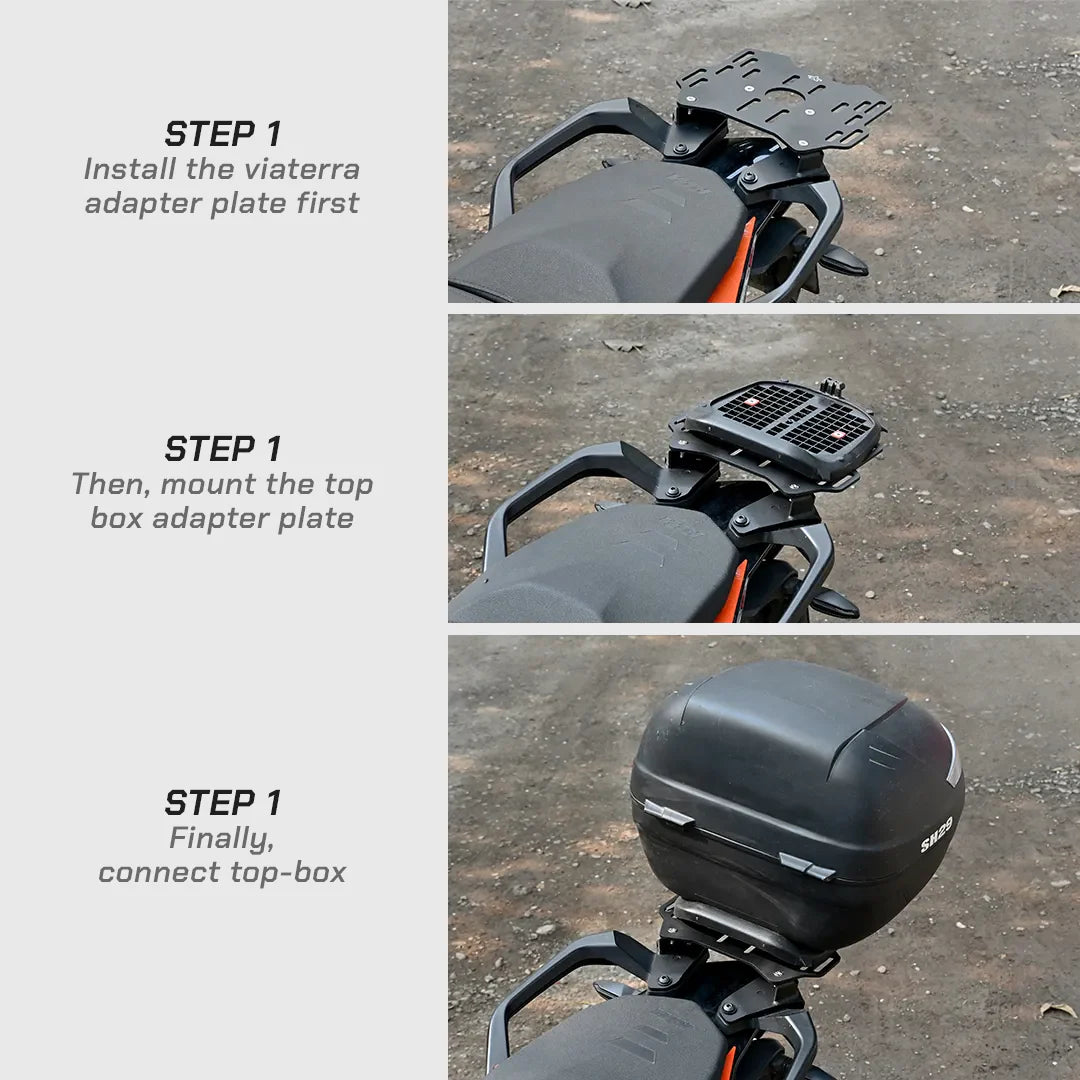 STEP 1
Install the viaterra adapter plate first

STEP 1
Then, mount the top box adapter plate

STEP 1
Finally, connect top-box

SH29