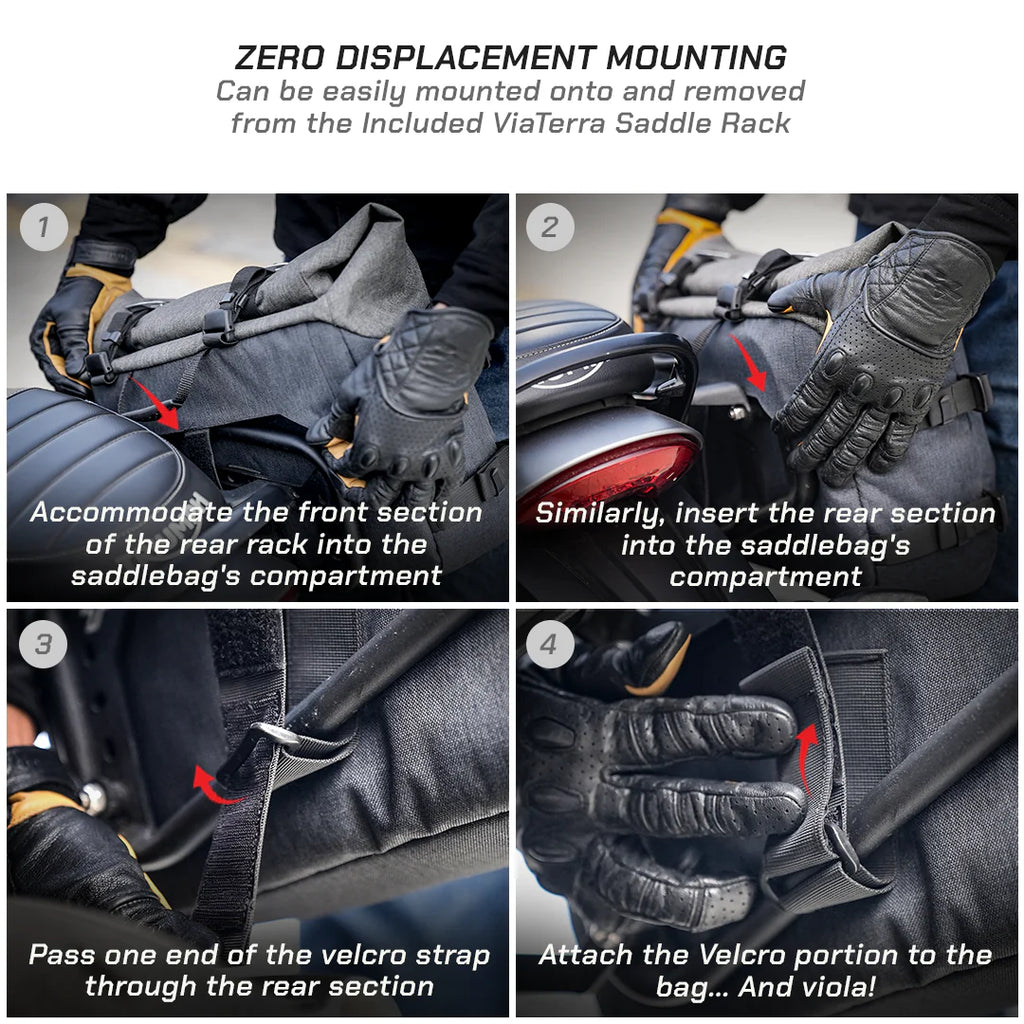 ZERO DISPLACEMENT MOUNTING
Can be easily mounted onto and removed from the Included ViaTerra Saddle Rack

1
Accommodate the front section of the rear rack into the saddlebag's compartment

2
Similarly, insert the rear section into the saddlebag's compartment

3
Pass one end of the velcro strap through the rear section

4
Attach the Velcro portion to the bag... And viola!