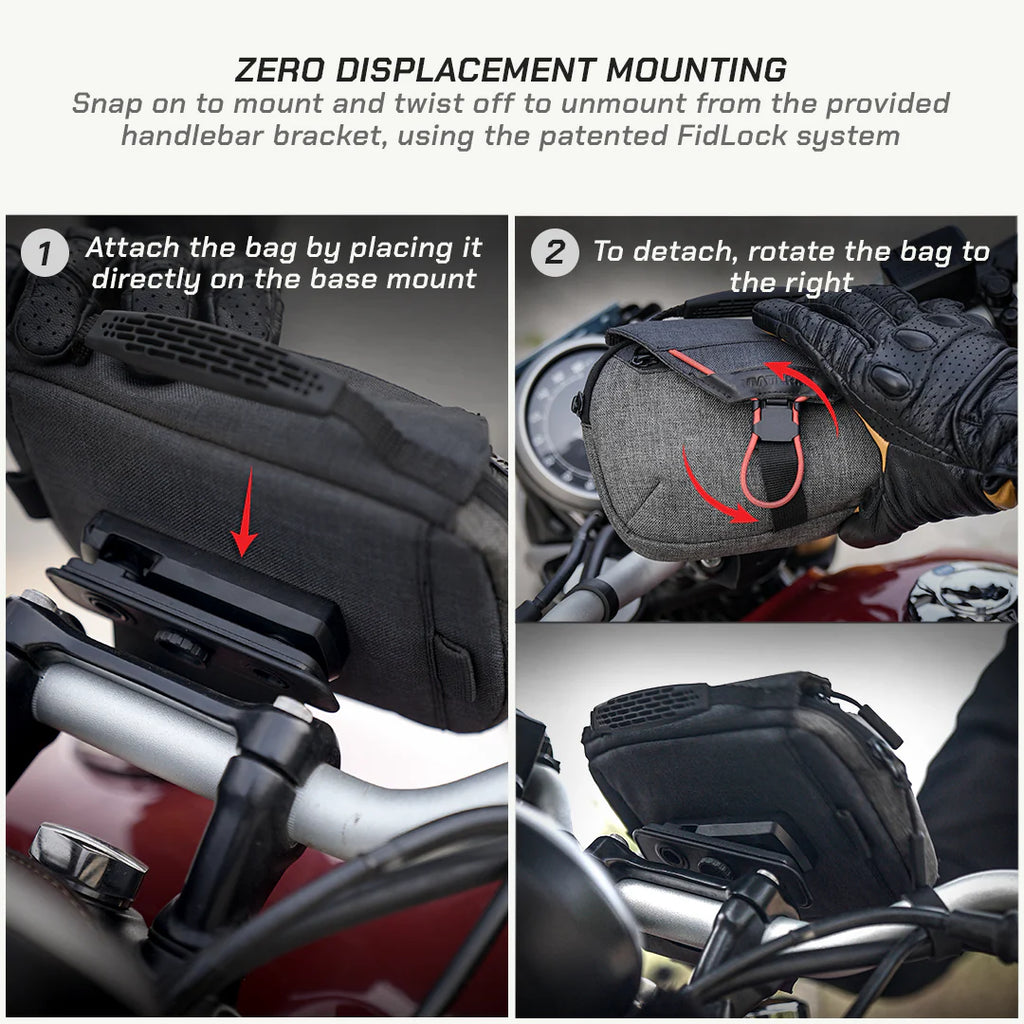 ZERO DISPLACEMENT MOUNTING
Snap on to mount and twist off to unmount from the provided handlebar bracket, using the patented FidLock system

1 Attach the bag by placing it directly on the base mount

2 To detach, rotate the bag to the right