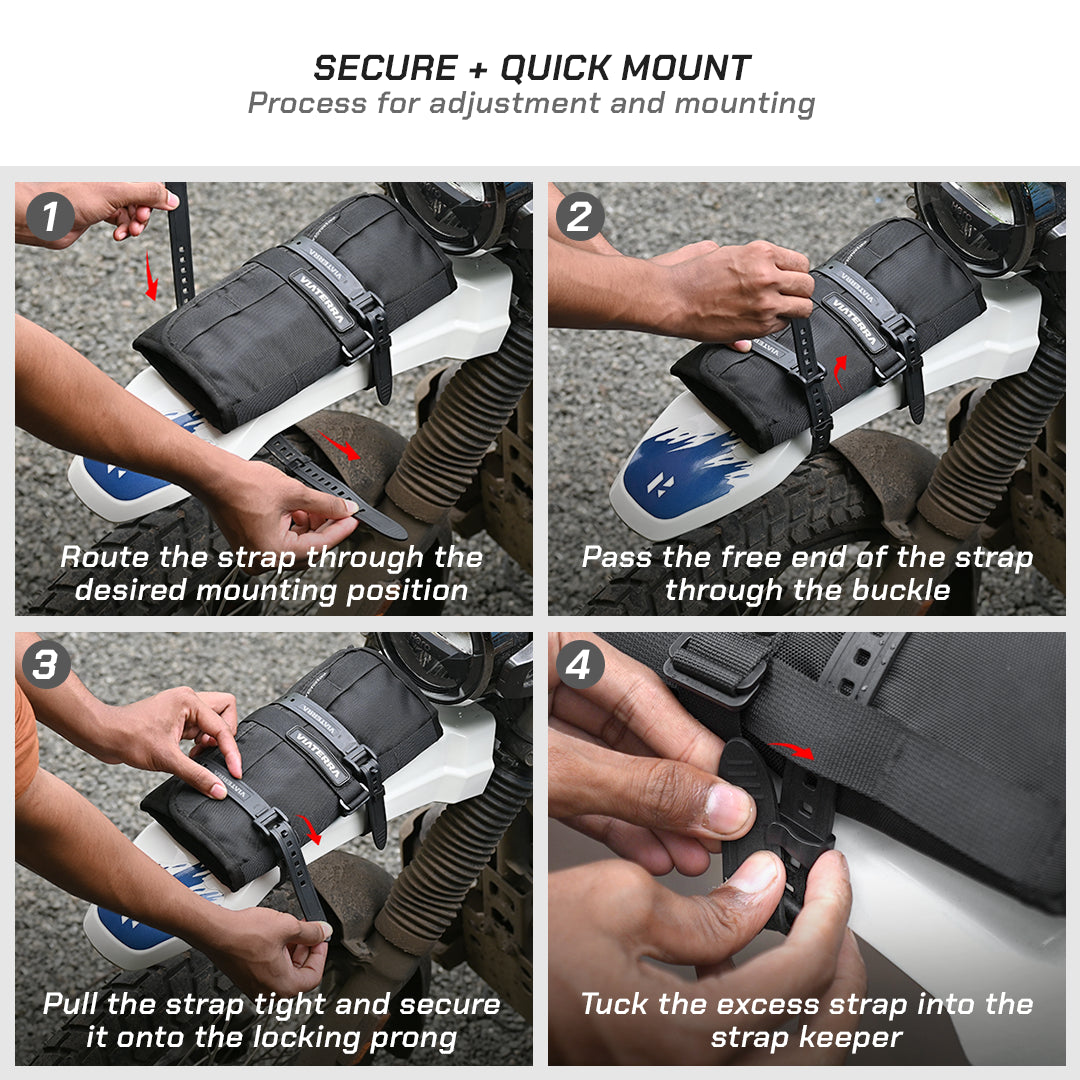 SECURE + QUICK MOUNT
Process for adjustment and mounting

1
VIATERRA
VIATERRA
Route the strap through the desired mounting position

2
VIATERRA
VIATERRA
Pass the free end of the strap through the buckle

3
VIATERRA
VIATERRA
Pull the strap tight and secure it onto the locking prong

4
Tuck the excess strap into the strap keeper