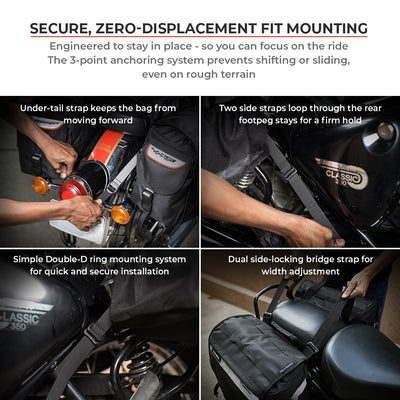 SECURE, ZERO-DISPLACEMENT FIT MOUNTING

Engineered to stay in place - so you can focus on the ride
The 3-point anchoring system prevents shifting or sliding, even on rough terrain

Under-tail strap keeps the bag from moving forward

Two side straps loop through the rear footpeg stays for a firm hold

CLASSIC 350

Simple Double-D ring mounting system for quick and secure installation

LASSIC 350

Dual side-locking bridge strap for width adjustment