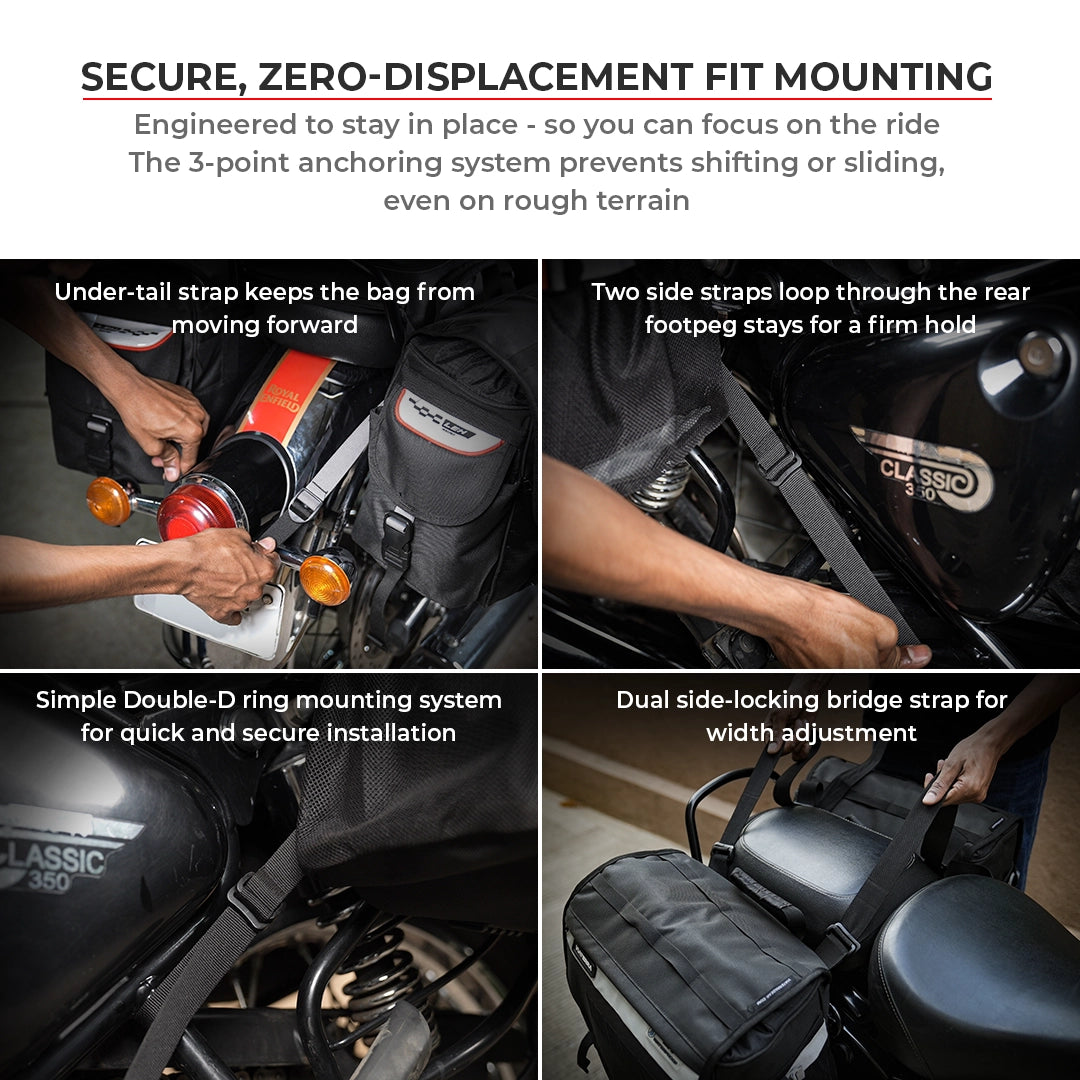 SECURE, ZERO-DISPLACEMENT FIT MOUNTING

Engineered to stay in place - so you can focus on the ride
The 3-point anchoring system prevents shifting or sliding, even on rough terrain

Under-tail strap keeps the bag from moving forward

ROYAL ENFIELD

Two side straps loop through the rear footpeg stays for a firm hold

CLASSIC 350

Simple Double-D ring mounting system for quick and secure installation

CLASSIC 350

Dual side-locking bridge strap for width adjustment