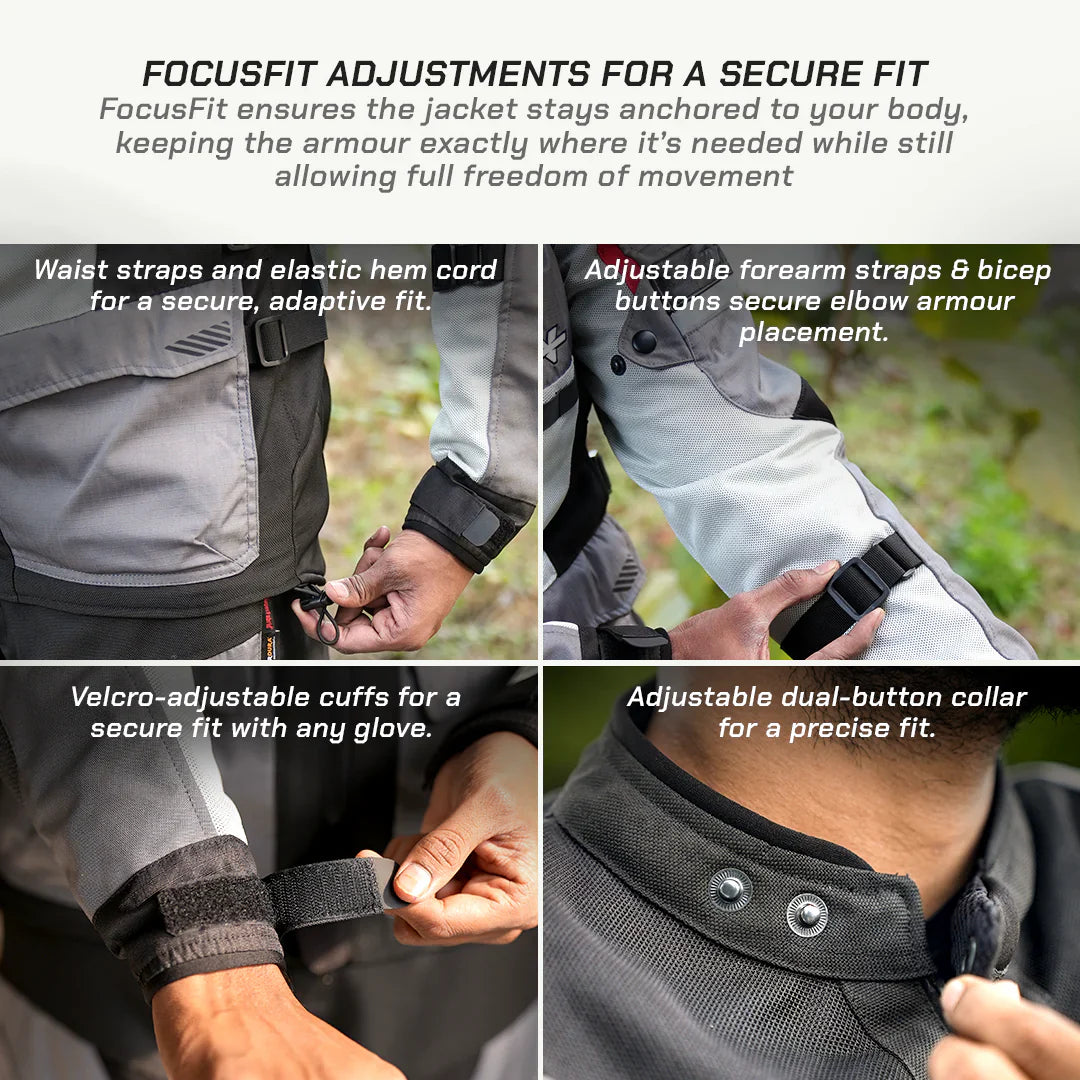 FOCUSFIT ADJUSTMENTS FOR A SECURE FIT

FocusFit ensures the jacket stays anchored to your body, keeping the armour exactly where it's needed while still allowing full freedom of movement

Waist straps and elastic hem cord for a secure, adaptive fit.

Adjustable forearm straps & bicep buttons secure elbow armour placement.

Velcro-adjustable cuffs for a secure fit with any glove.

Adjustable dual-button collar for a precise fit.