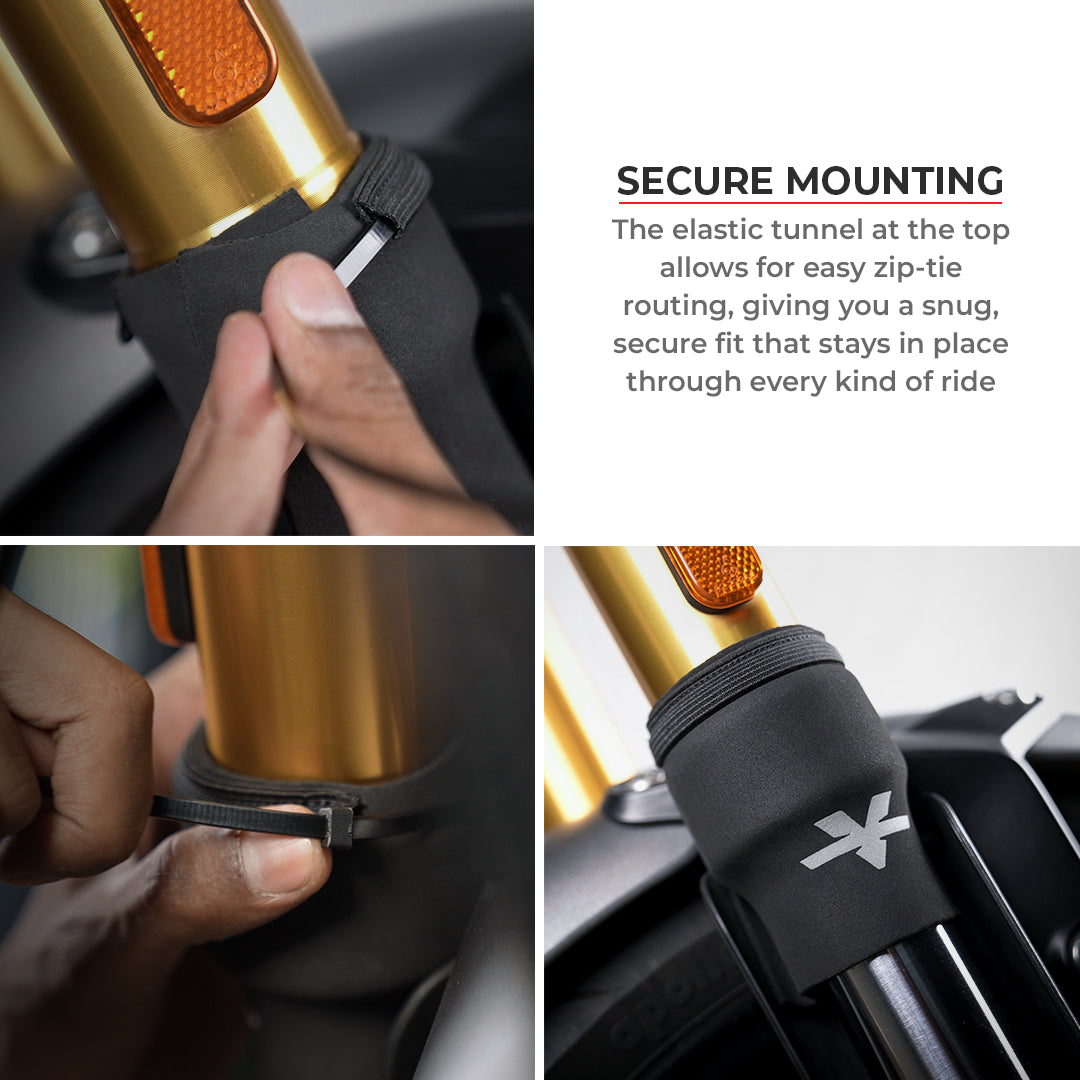 SECURE MOUNTING

The elastic tunnel at the top allows for easy zip-tie routing, giving you a snug, secure fit that stays in place through every kind of ride