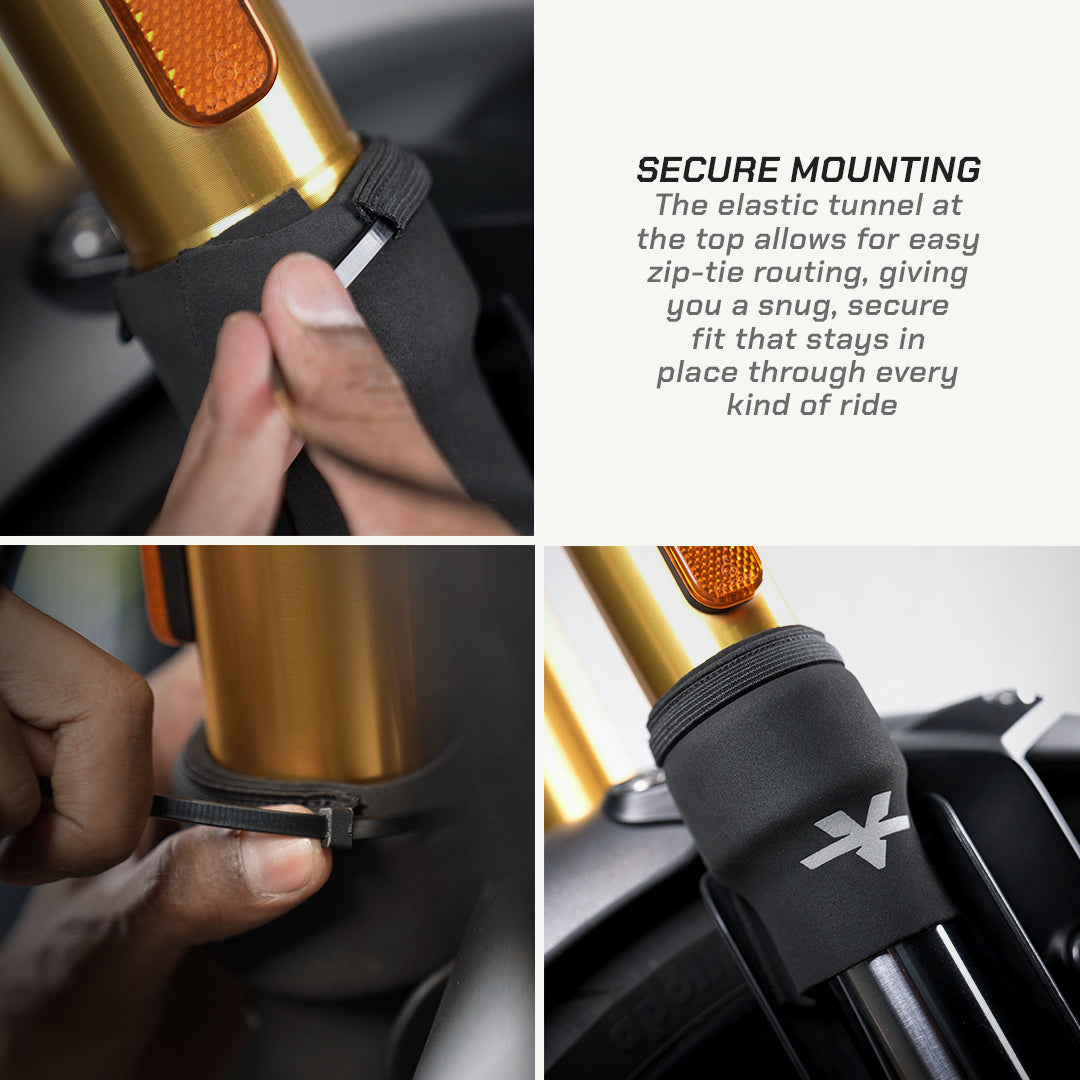 SECURE MOUNTING
The elastic tunnel at the top allows for easy zip-tie routing, giving you a snug, secure fit that stays in place through every kind of ride